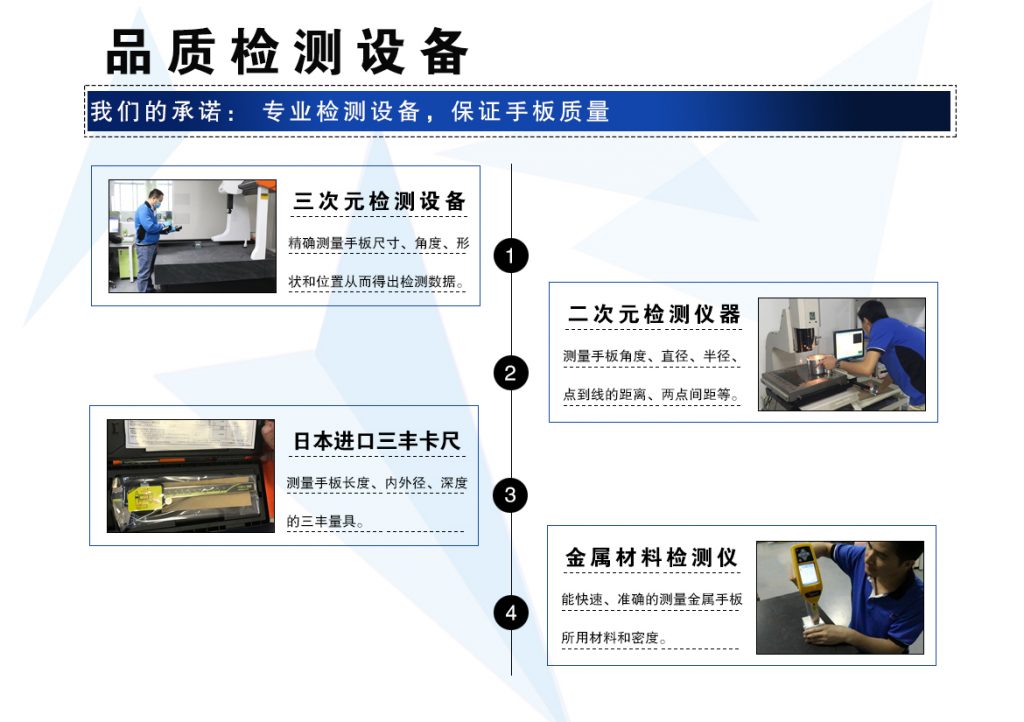 品质检测设备

我们的承诺： 专业检测设备，保证手板质量

三次元检测设备
精确测量手板尺寸、角度、形状和位置从而得出检测数据。

1

二次元检测仪器
测量手板角度、直径、半径、点到线的距离、两点间距等。

2

日本进口三丰卡尺
测量手板长度、内外径、深度的三丰量具。

3

金属材料检测仪
能快速、准确的测量金属手板所用材料和密度。

4